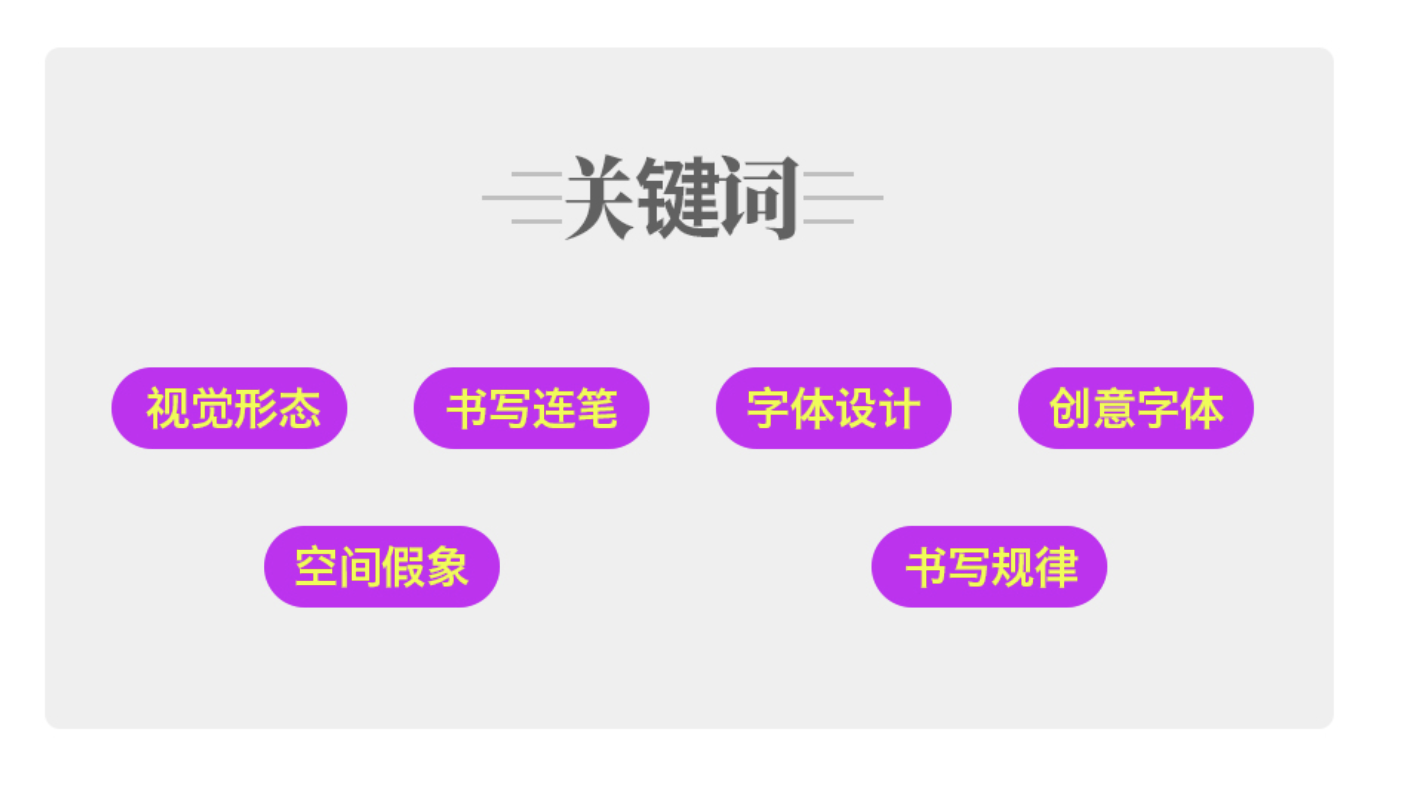 关键词

视觉形态

书写连笔

字体设计

创意字体

空间假象

书写规律